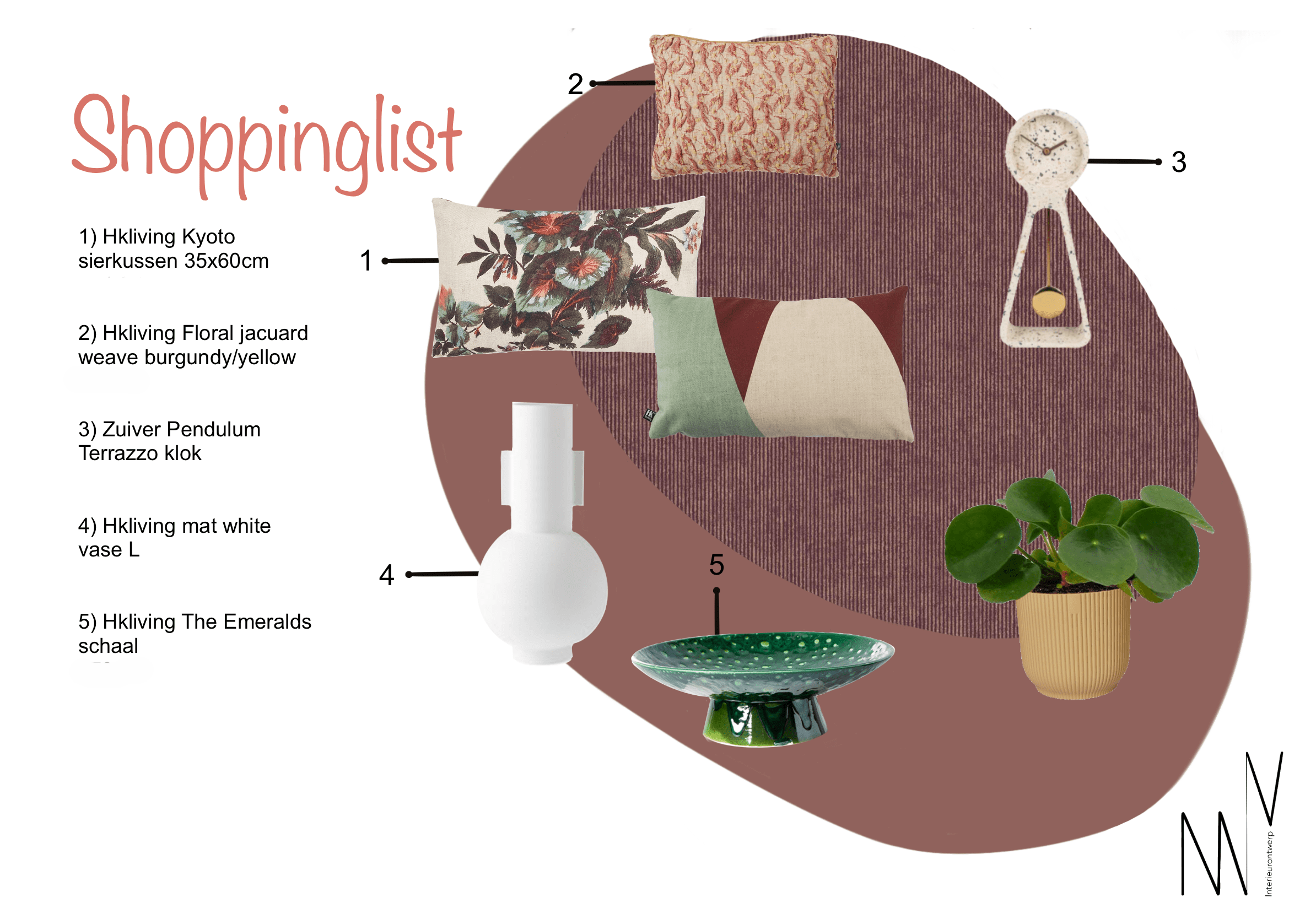 Shoppinglist

1) Hkliving Kyoto sierkussen 35x60cm

2) Hkliving Floral jacuard weave burgundy/yellow

3) Zuiver Pendulum Terrazzo klok

4) Hkliving mat white vase L

5) Hkliving The Emeralds schaal

2

3

1

4

5

Interieurontwerp